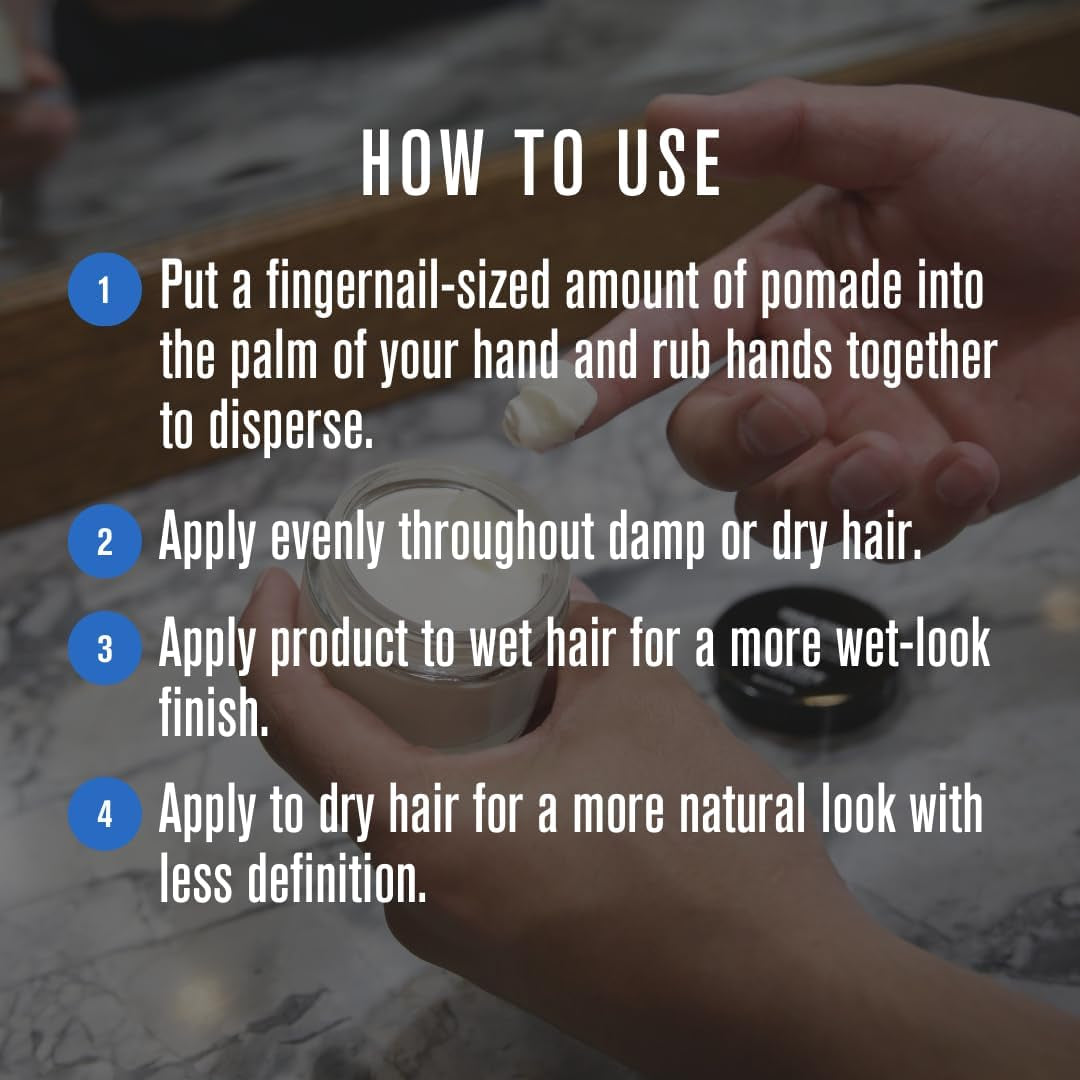 HOW TO USE

1 Put a fingernail-sized amount of pomade into the palm of your hand and rub hands together to disperse.

2 Apply evenly throughout damp or dry hair.

3 Apply product to wet hair for a more wet-look finish.

4 Apply to dry hair for a more natural look with less definition.